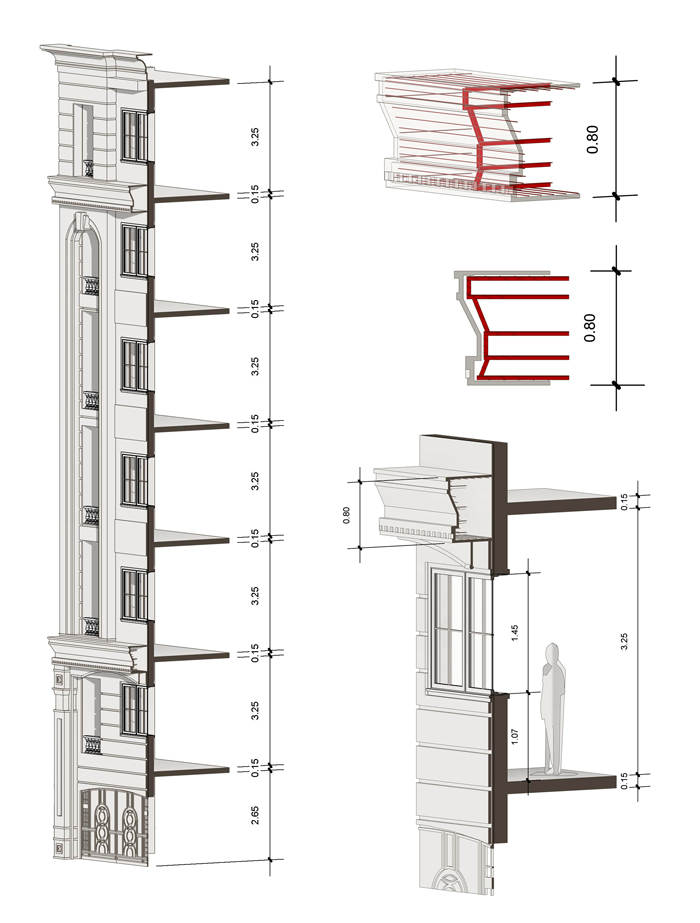 3.25
0.15
3.25
0.15
3.25
0.15
3.25
0.15
3.25
0.15
3.25
0.15
2.65

0.80

0.80

0.80
0.15
1.45
3.25
1.07
0.15